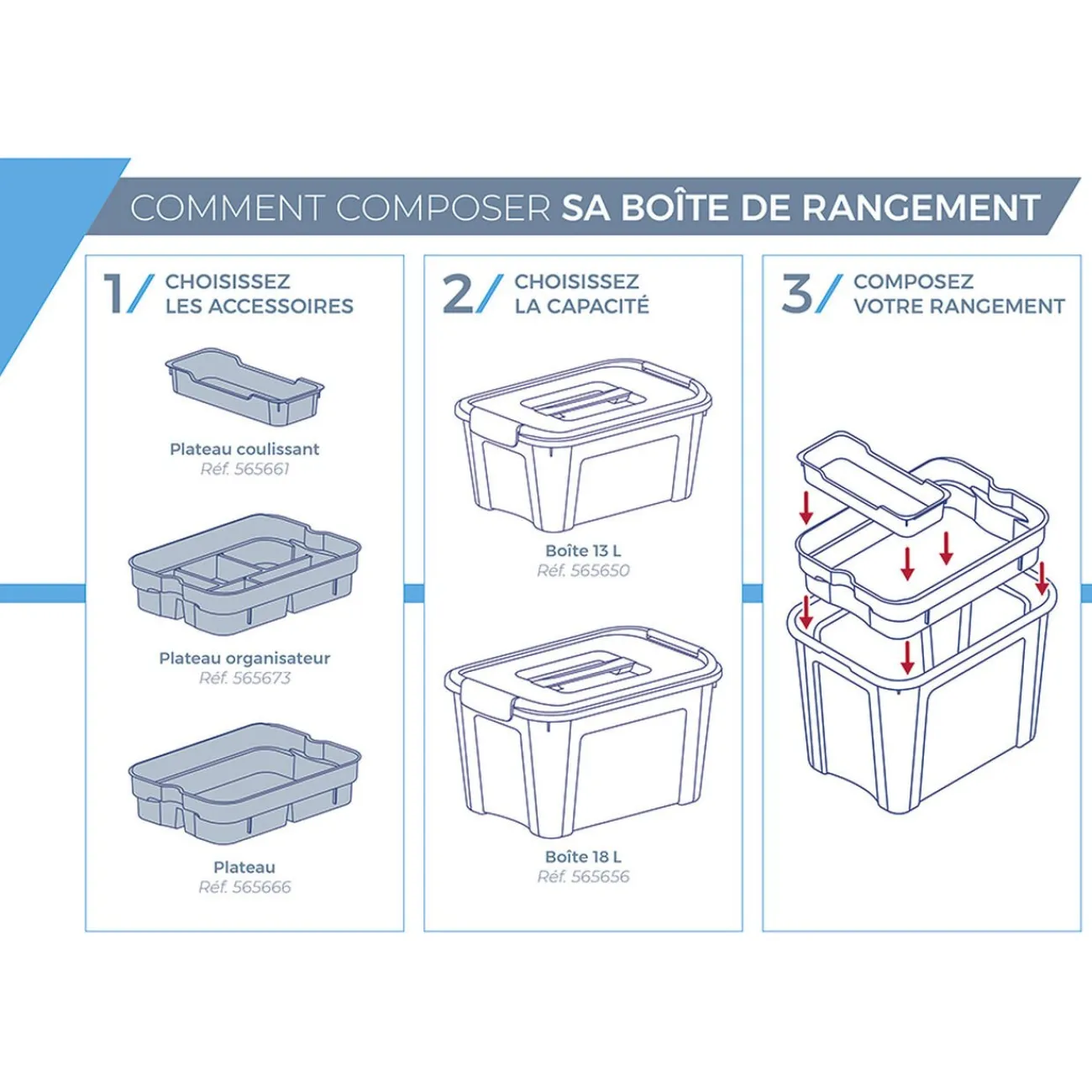 COMMENT COMPOSER SA BOÎTE DE RANGEMENT

1/ CHOISISSEZ LES ACCESSOIRES

Plateau coulissant
Réf. 565661

Plateau organisateur
Réf. 565673

Plateau
Réf. 565666

2/ CHOISISSEZ LA CAPACITÉ

Boîte 13 L
Réf. 565650

Boîte 18 L
Réf. 565656

3/ COMPOSEZ VOTRE RANGEMENT